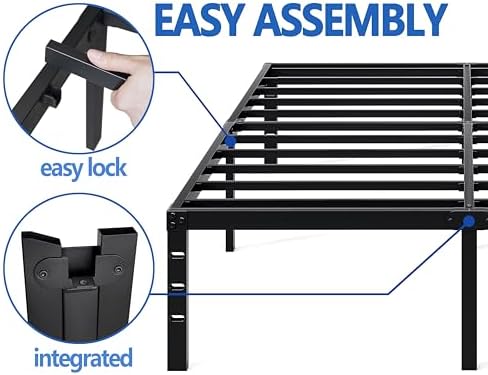 EASY ASSEMBLY

easy lock

integrated